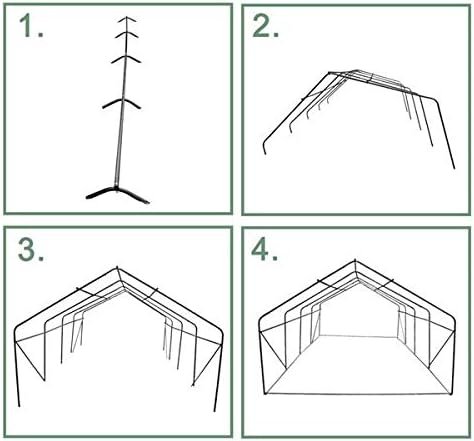 1.

2.

3.

4.